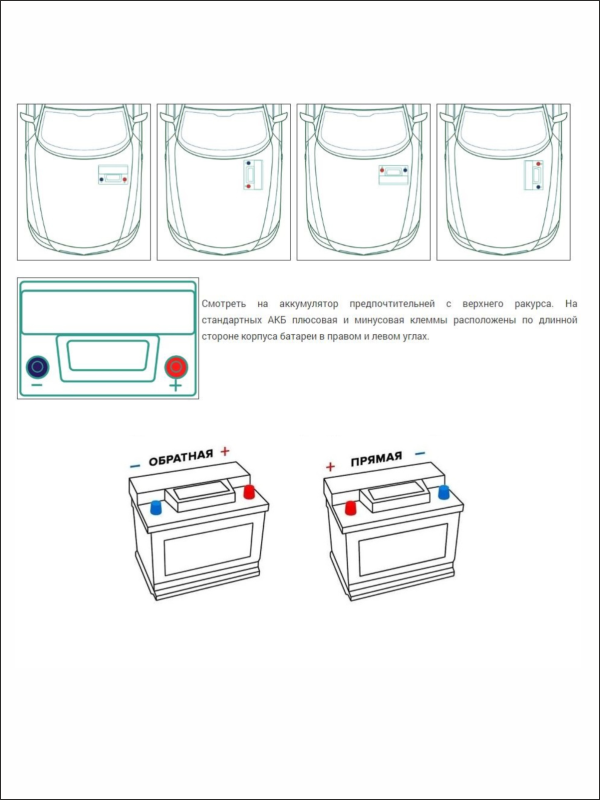 −
+

Смотреть на аккумулятор предпочтительней с верхнего ракурса. На стандартных АКБ плюсовая и минусовая клеммы расположены по длинной стороне корпуса батареи в правом и левом углах.

− ОБРАТНАЯ +

+ ПРЯМАЯ −