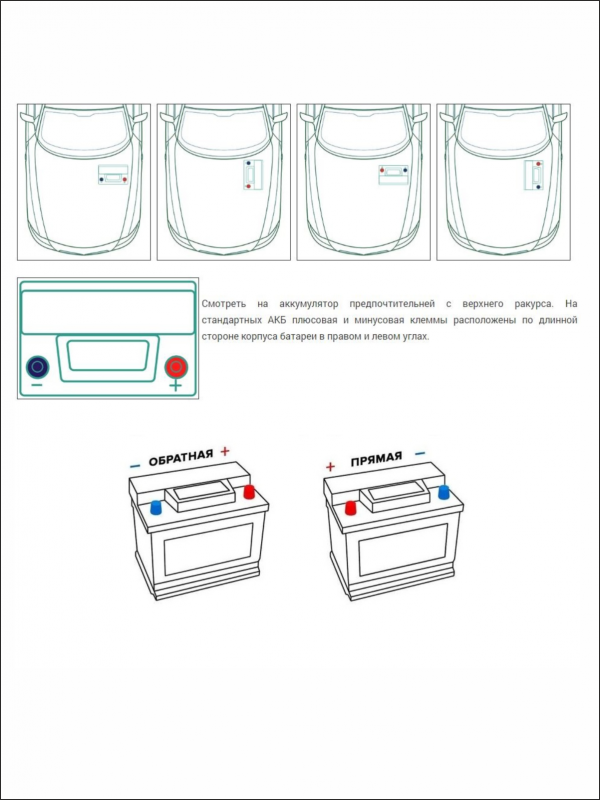 −

+

Смотреть на аккумулятор предпочтительней с верхнего ракурса. На стандартных АКБ плюсовая и минусовая клеммы расположены по длинной стороне корпуса батареи в правом и левом углах.

− ОБРАТНАЯ +

+ ПРЯМАЯ −