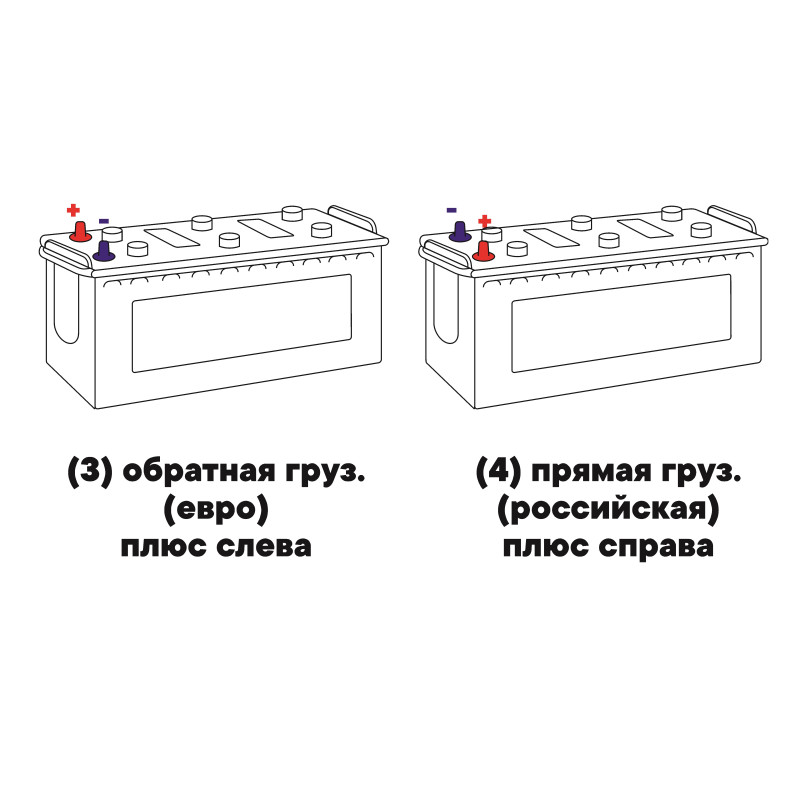 + -

(3) обратная груз.
(евро)
плюс слева

- +

(4) прямая груз.
(российская)
плюс справа