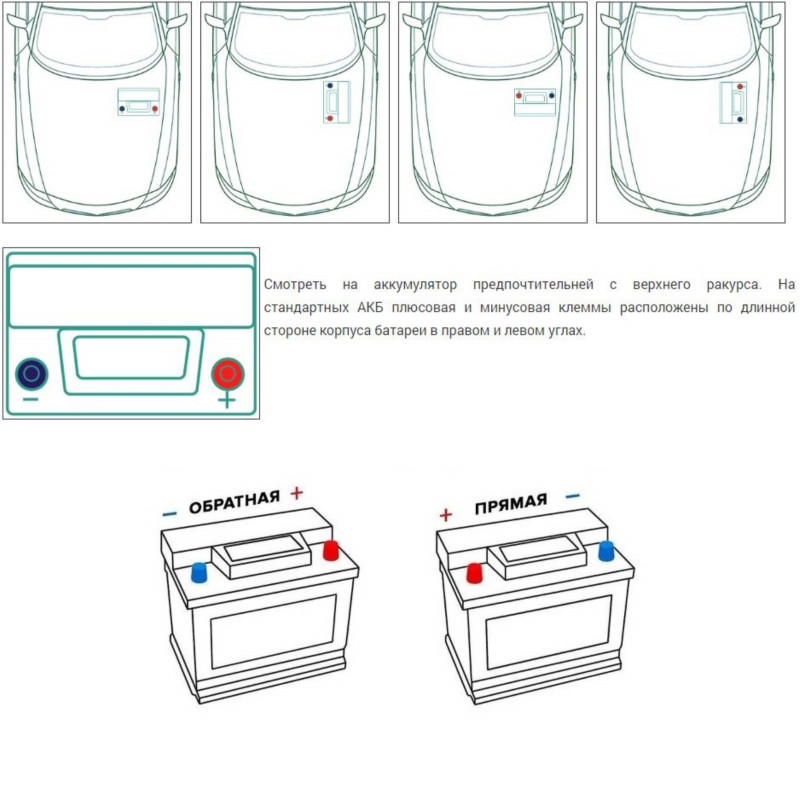 −
+

Смотреть на аккумулятор предпочтительней с верхнего ракурса. На стандартных АКБ плюсовая и минусовая клеммы расположены по длинной стороне корпуса батареи в правом и левом углах.

− ОБРАТНАЯ +

+ ПРЯМАЯ −